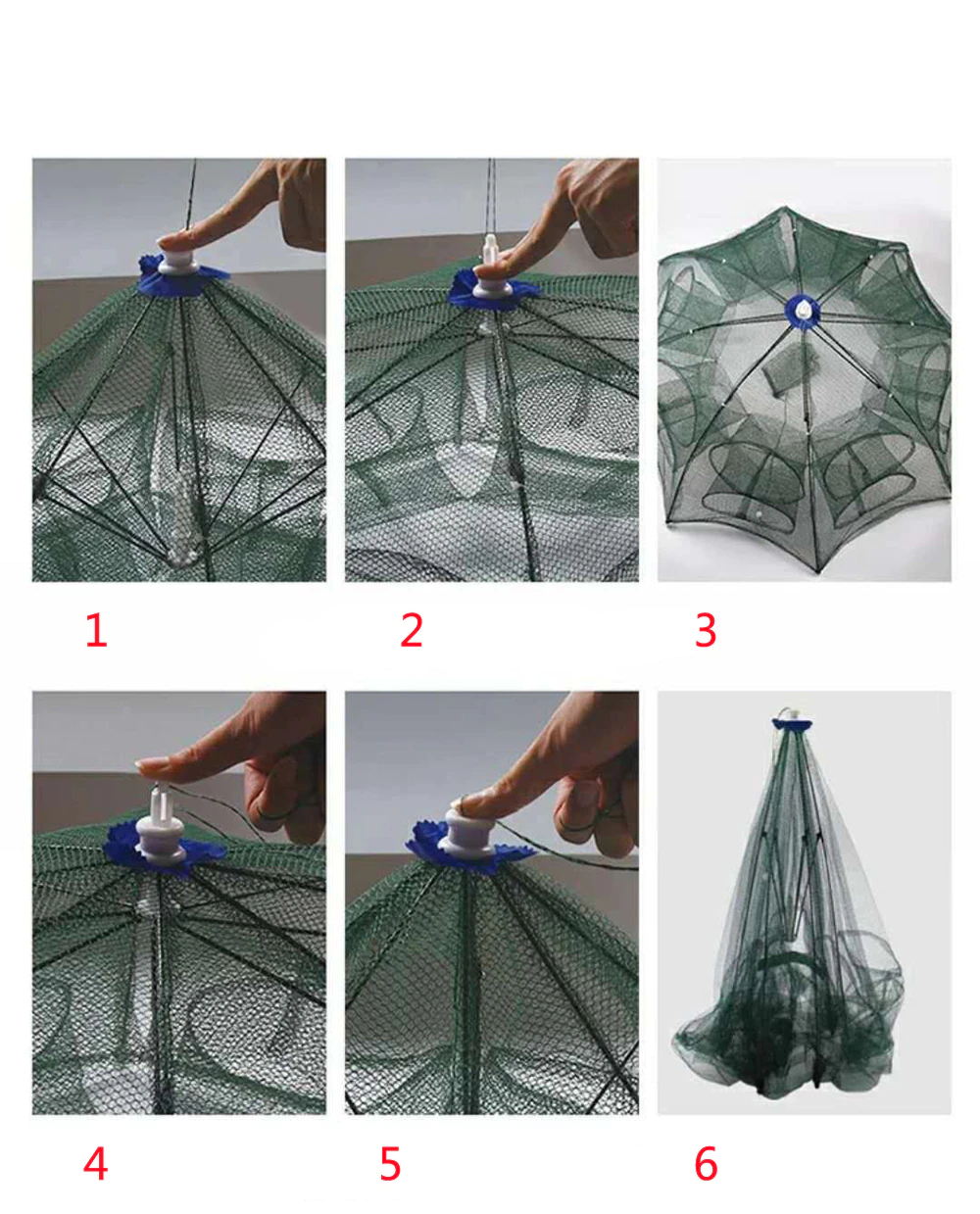 1
2
3
4
5
6